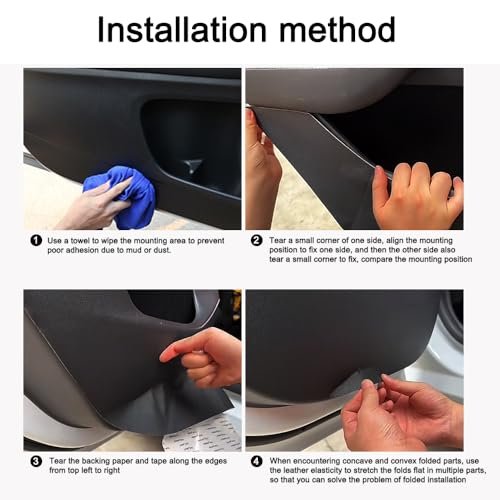 Installation method

❶ Use a towel to wipe the mounting area to prevent poor adhesion due to mud or dust.

❷ Tear a small corner of one side, align the mounting position to fix one side, and then the other side also tear a small corner to fix, compare the mounting position

❸ Tear the backing paper and tape along the edges from top left to right

❹ When encountering concave and convex folded parts, use the leather elasticity to stretch the folds flat in multiple parts, so that you can solve the problem of folded installation