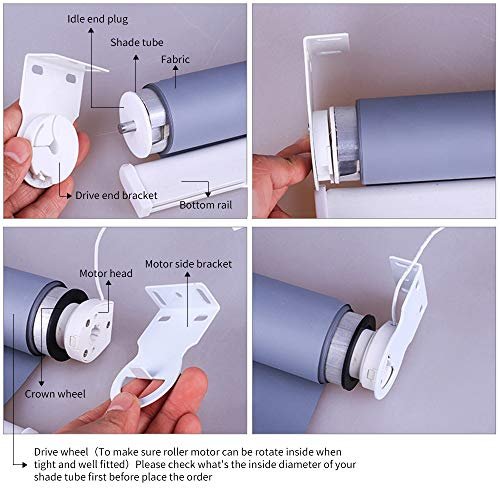 Idle end plug
Shade tube
Fabric
Drive end bracket
Bottom rail

Motor head
Motor side bracket
Crown wheel

Drive wheel（To make sure roller motor can be rotate inside when tight and well fitted）Please check what's the inside diameter of your shade tube first before place the order