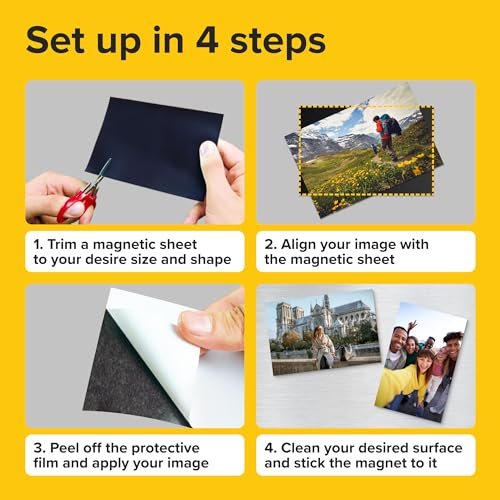 Set up in 4 steps

1. Trim a magnetic sheet to your desire size and shape

2. Align your image with the magnetic sheet

3. Peel off the protective film and apply your image

4. Clean your desired surface and stick the magnet to it