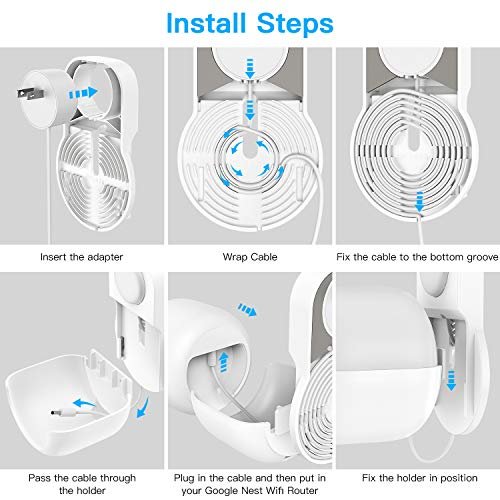 Install Steps

Insert the adapter

Wrap Cable

Fix the cable to the bottom groove

Pass the cable through the holder

Plug in the cable and then put in your Google Nest Wifi Router

Fix the holder in position