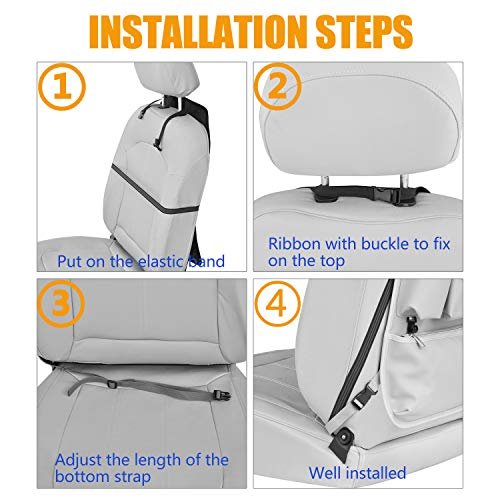 INSTALLATION STEPS

1
Put on the elastic band

2
Ribbon with buckle to fix on the top

3
Adjust the length of the bottom strap

4
Well installed