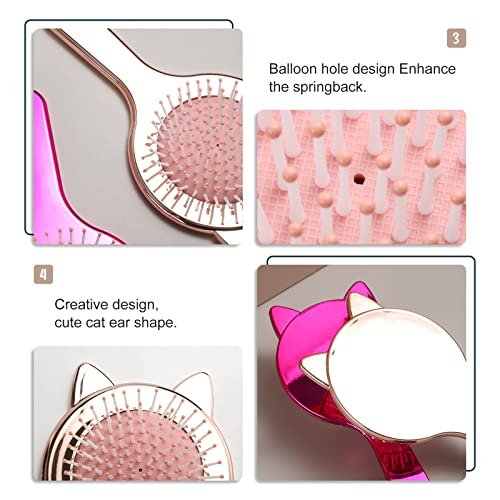 3

Balloon hole design Enhance the springback.

4

Creative design, cute cat ear shape.